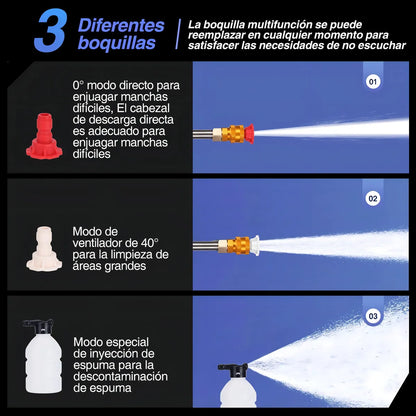 3 Diferentes boquillas

La boquilla multifunción se puede reemplazar en cualquier momento para satisfacer las necesidades de no escuchar

0° modo directo para enjuagar manchas difíciles, El cabezal de descarga directa es adecuado para enjuagar manchas difíciles

01

Modo de ventilador de 40° para la limpieza de áreas grandes

02

Modo especial de inyección de espuma para la descontaminación de espuma

03